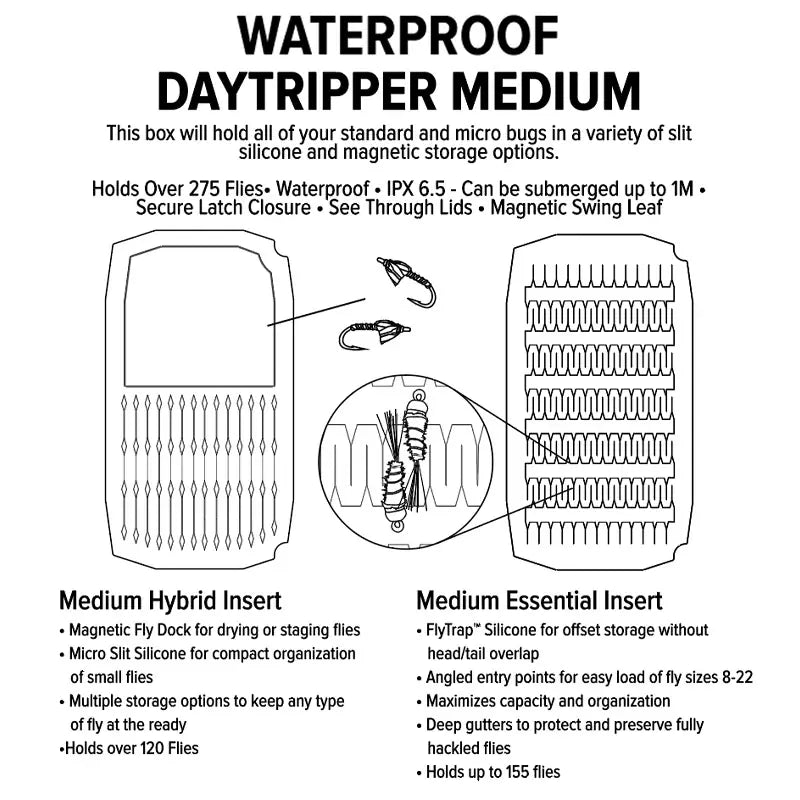 WATERPROOF DAYTRIPPER MEDIUM

This box will hold all of your standard and micro bugs in a variety of slit silicone and magnetic storage options.

Holds Over 275 Flies• Waterproof • IPX 6.5 - Can be submerged up to 1M • Secure Latch Closure • See Through Lids • Magnetic Swing Leaf

Medium Hybrid Insert
• Magnetic Fly Dock for drying or staging flies
• Micro Slit Silicone for compact organization of small flies
• Multiple storage options to keep any type of fly at the ready
•Holds over 120 Flies

Medium Essential Insert
• FlyTrap™ Silicone for offset storage without head/tail overlap
• Angled entry points for easy load of fly sizes 8-22
• Maximizes capacity and organization
• Deep gutters to protect and preserve fully hackled flies
• Holds up to 155 flies